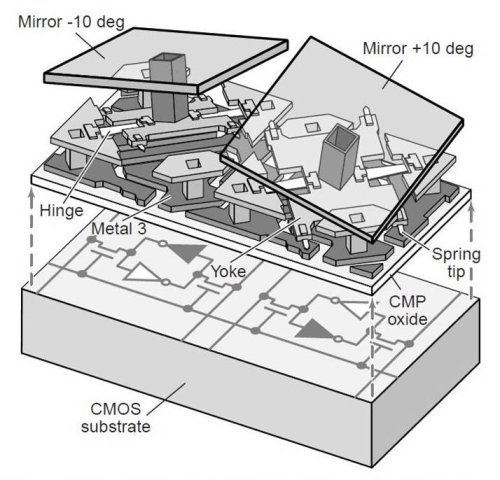 Mirror -10 deg

Mirror +10 deg

Hinge

Metal 3

Yoke

Spring tip

CMP oxide

CMOS substrate